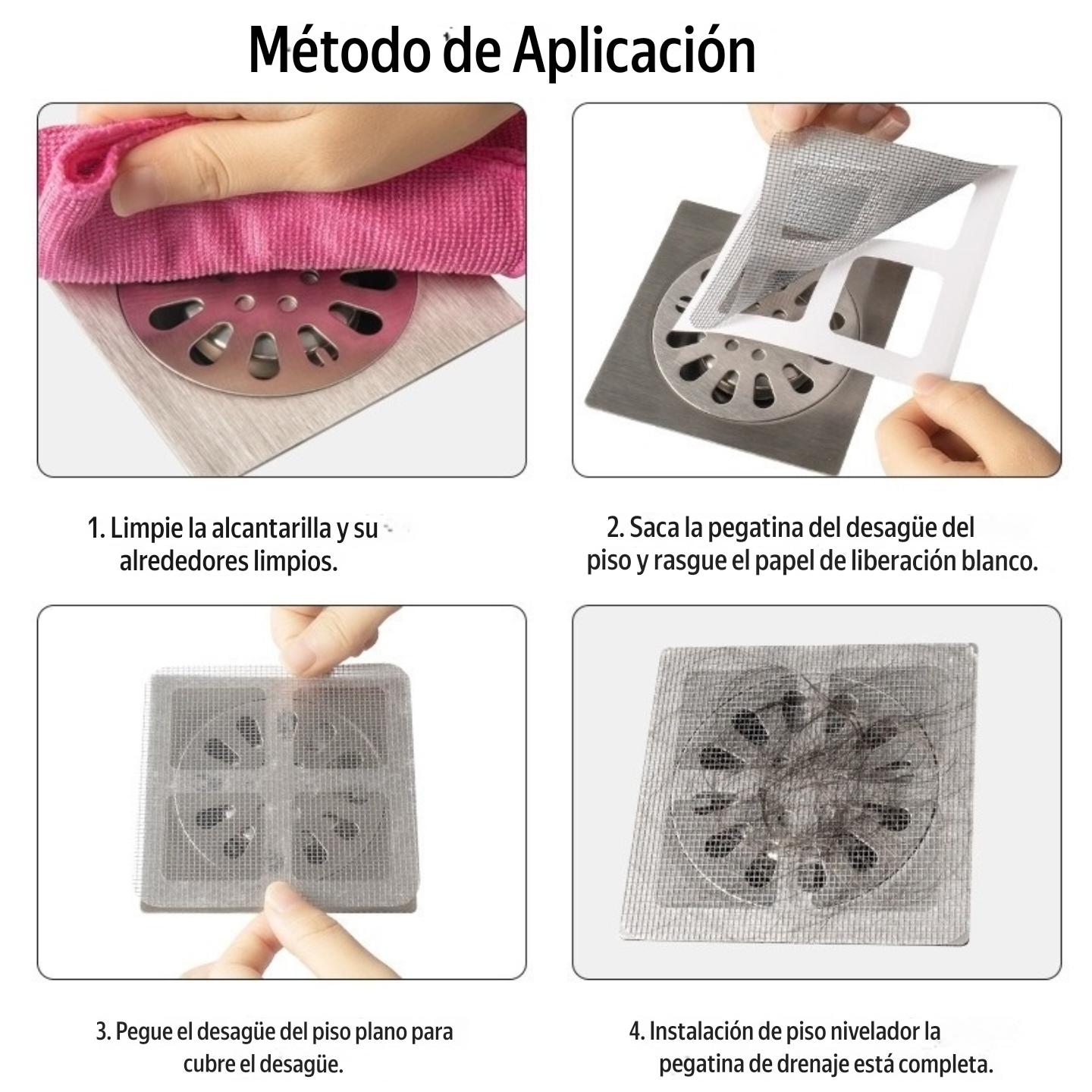 Método de Aplicación

1. Limpie la alcantarilla y su alrededores limpios.

2. Saca la pegatina del desagüe del piso y rasgue el papel de liberación blanco.

3. Pegue el desagüe del piso plano para cubre el desagüe.

4. Instalación de piso nivelador la pegatina de drenaje está completa.